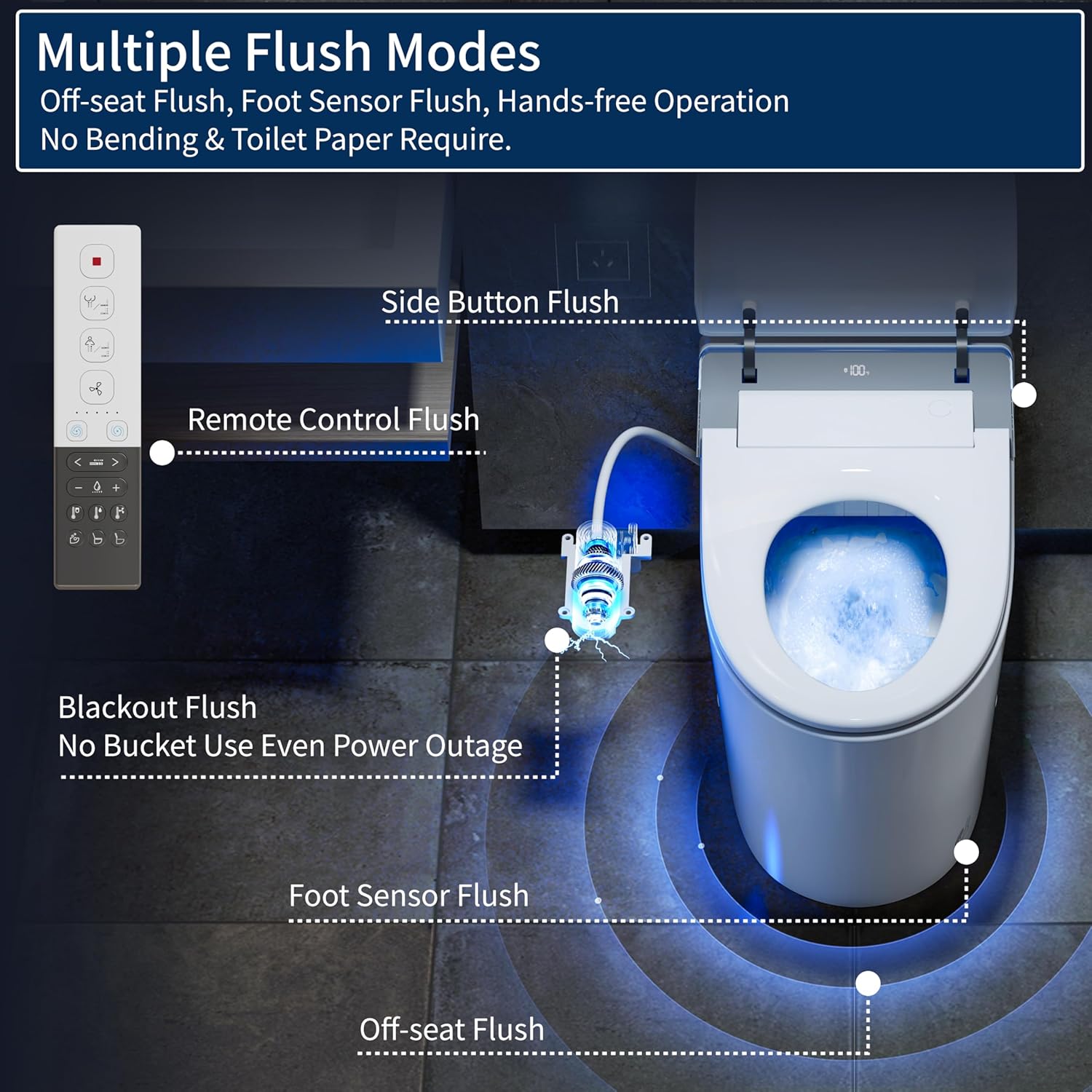 Multiple Flush Modes
Off-seat Flush, Foot Sensor Flush, Hands-free Operation
No Bending & Toilet Paper Require.

Side Button Flush

100

Remote Control Flush

Blackout Flush
No Bucket Use Even Power Outage

Foot Sensor Flush

Off-seat Flush